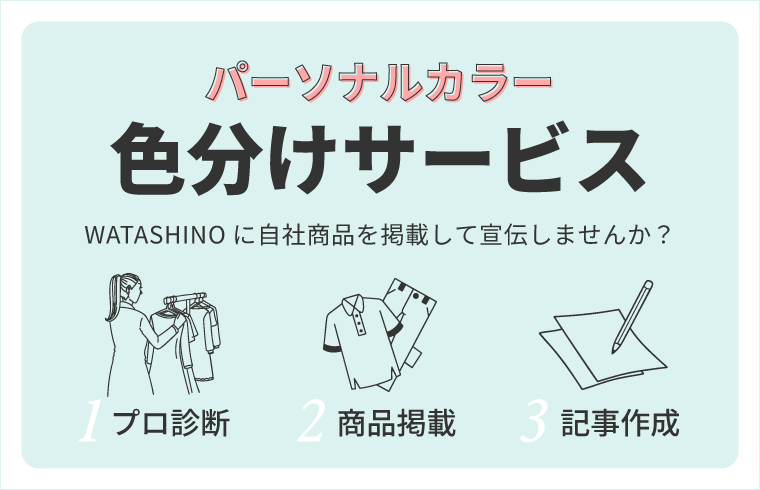 パーソナルカラー
色分けサービス

WATASHINO に自社商品を掲載して宣伝しませんか？

1 プロ診断

2 商品掲載

3 記事作成